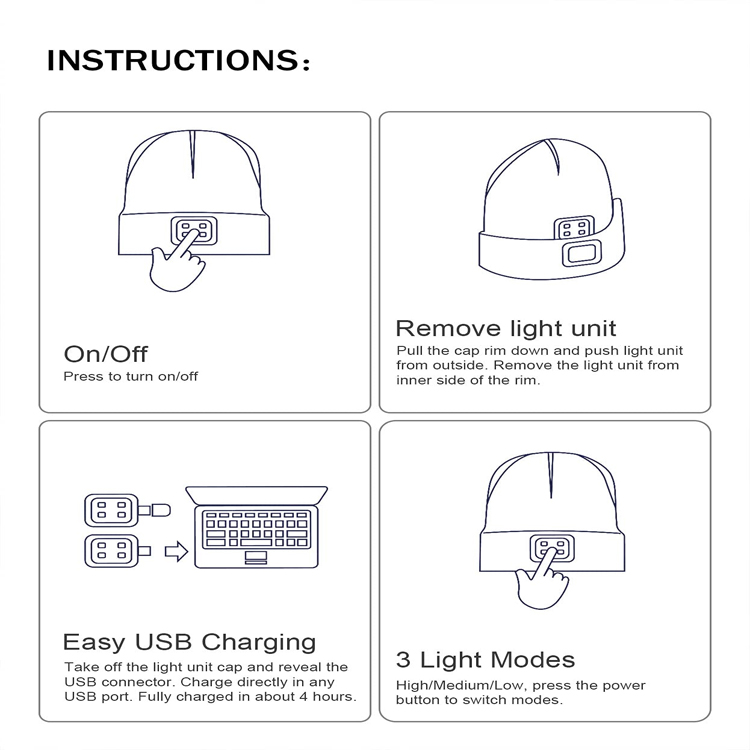 INSTRUCTIONS:

On/Off
Press to turn on/off

Remove light unit
Pull the cap rim down and push light unit from outside. Remove the light unit from inner side of the rim.

Easy USB Charging
Take off the light unit cap and reveal the USB connector. Charge directly in any USB port. Fully charged in about 4 hours.

3 Light Modes
High/Medium/Low, press the power button to switch modes.